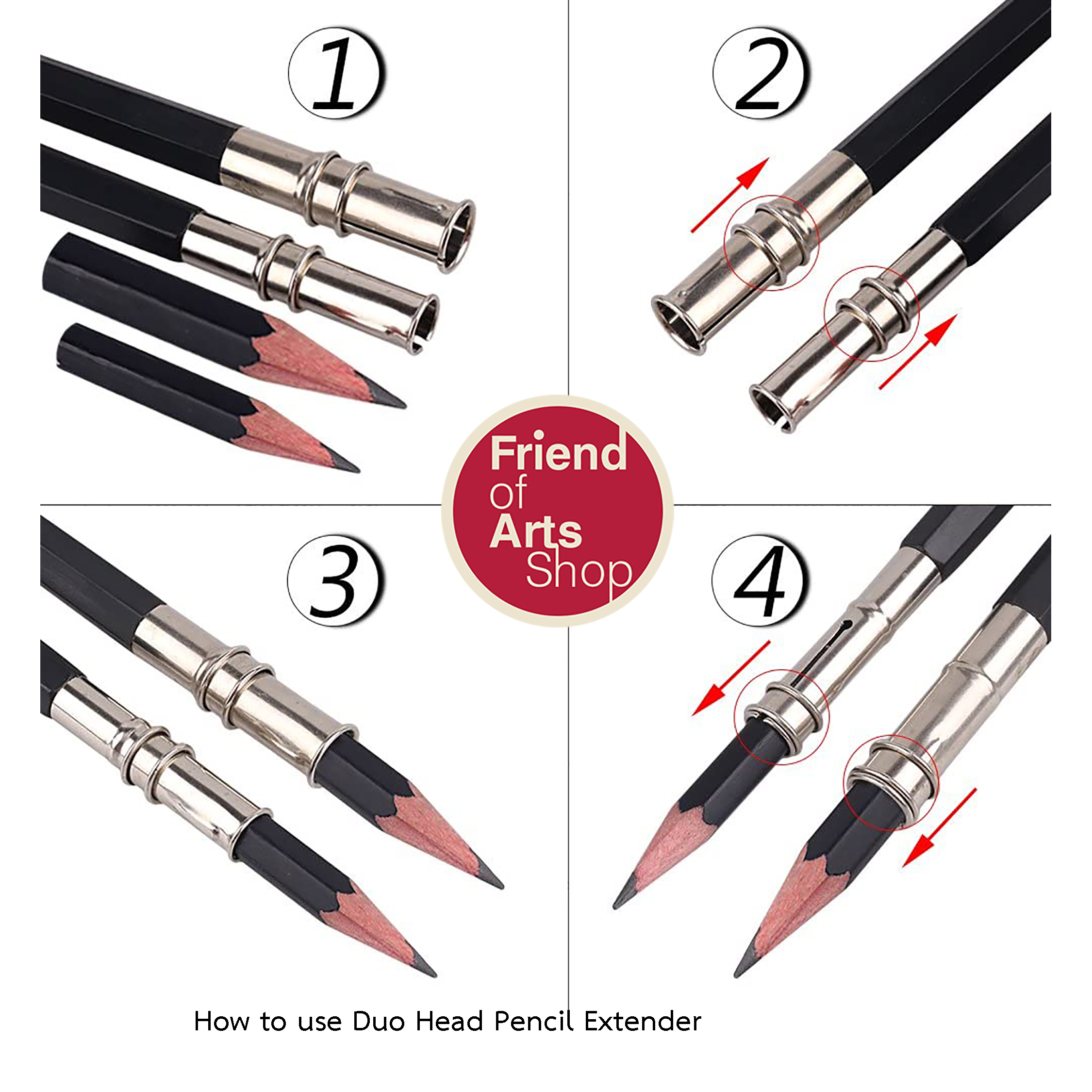 1

2

Friend
of
Arts
Shop

3

4

How to use Duo Head Pencil Extender