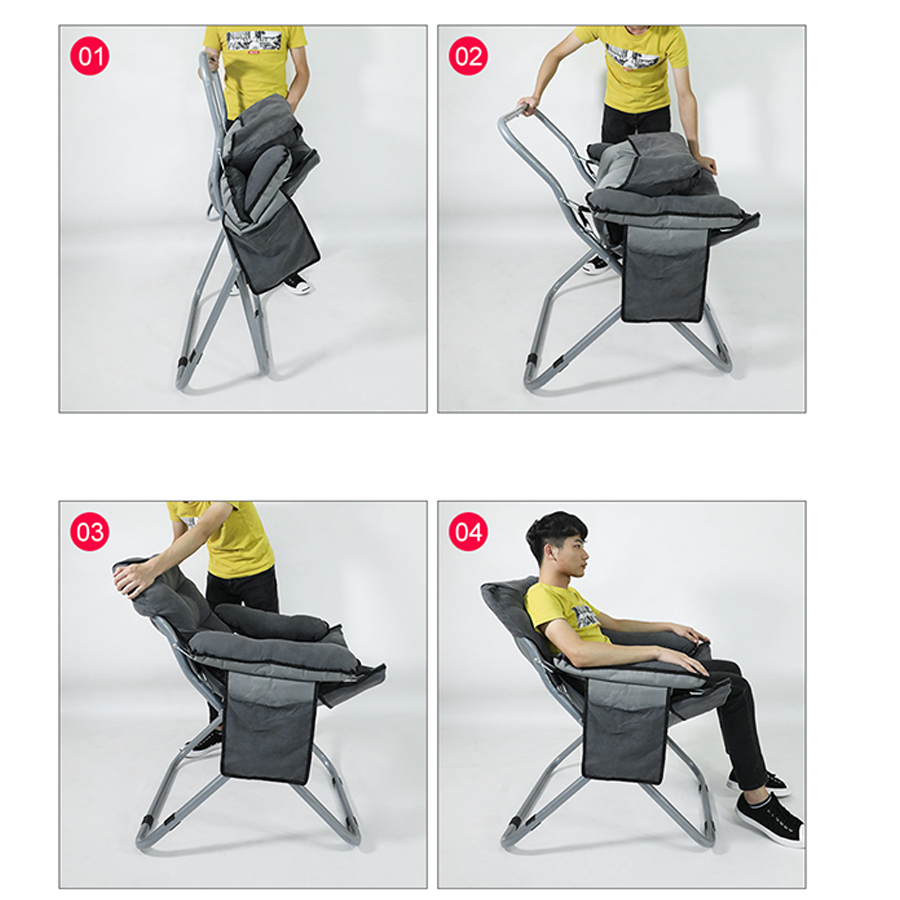 01

02

03

04