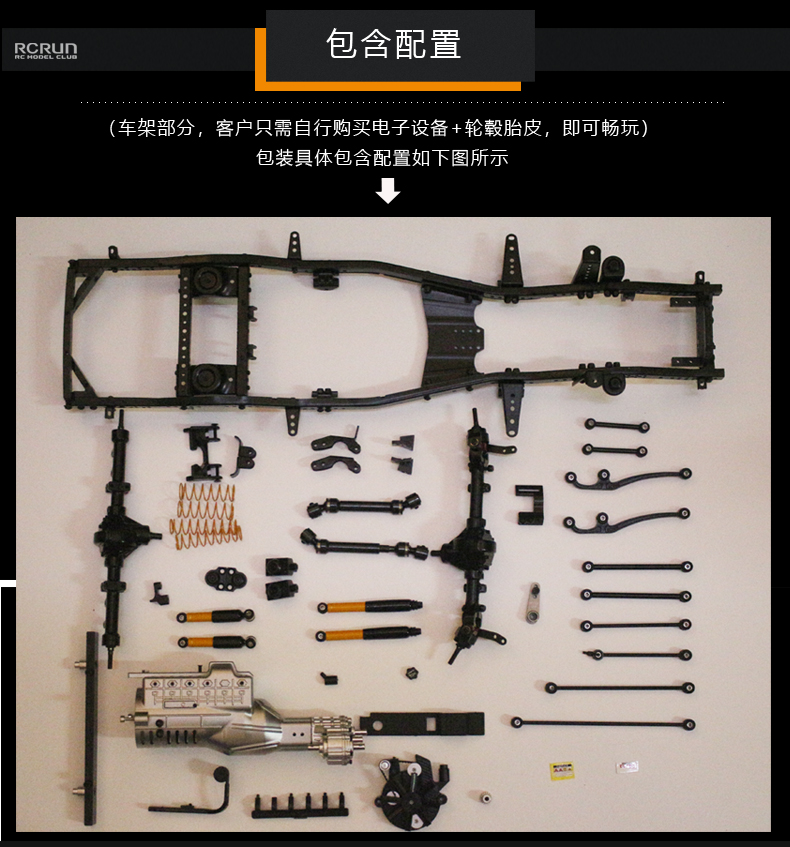 RCRUN
RC MODEL CLUB

包含配置

（车架部分，客户只需自行购买电子设备+轮毂胎皮，即可畅玩）
包装具体包含配置如下图所示