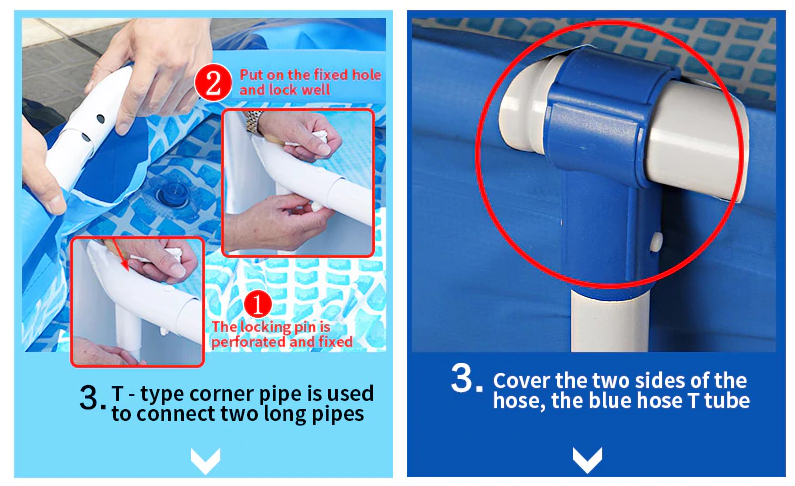 2 Put on the fixed hole and lock well

1 The locking pin is perforated and fixed

3. T - type corner pipe is used to connect two long pipes

3. Cover the two sides of the hose, the blue hose T tube