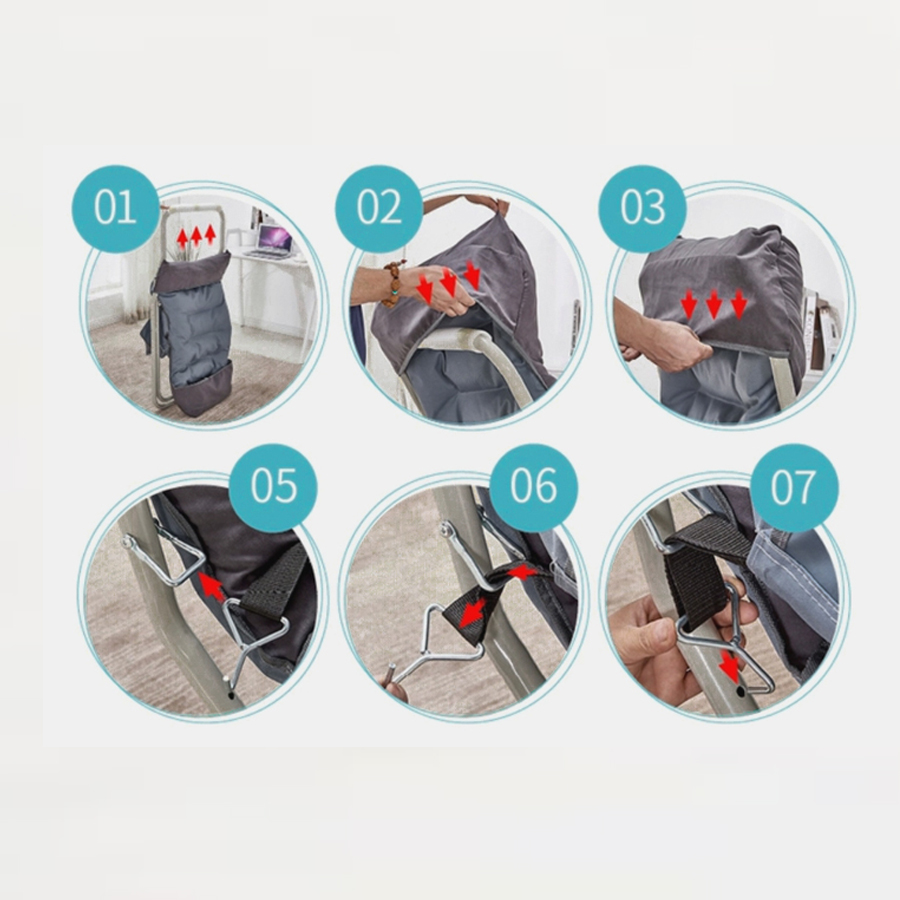 01 02 03

05 06 07